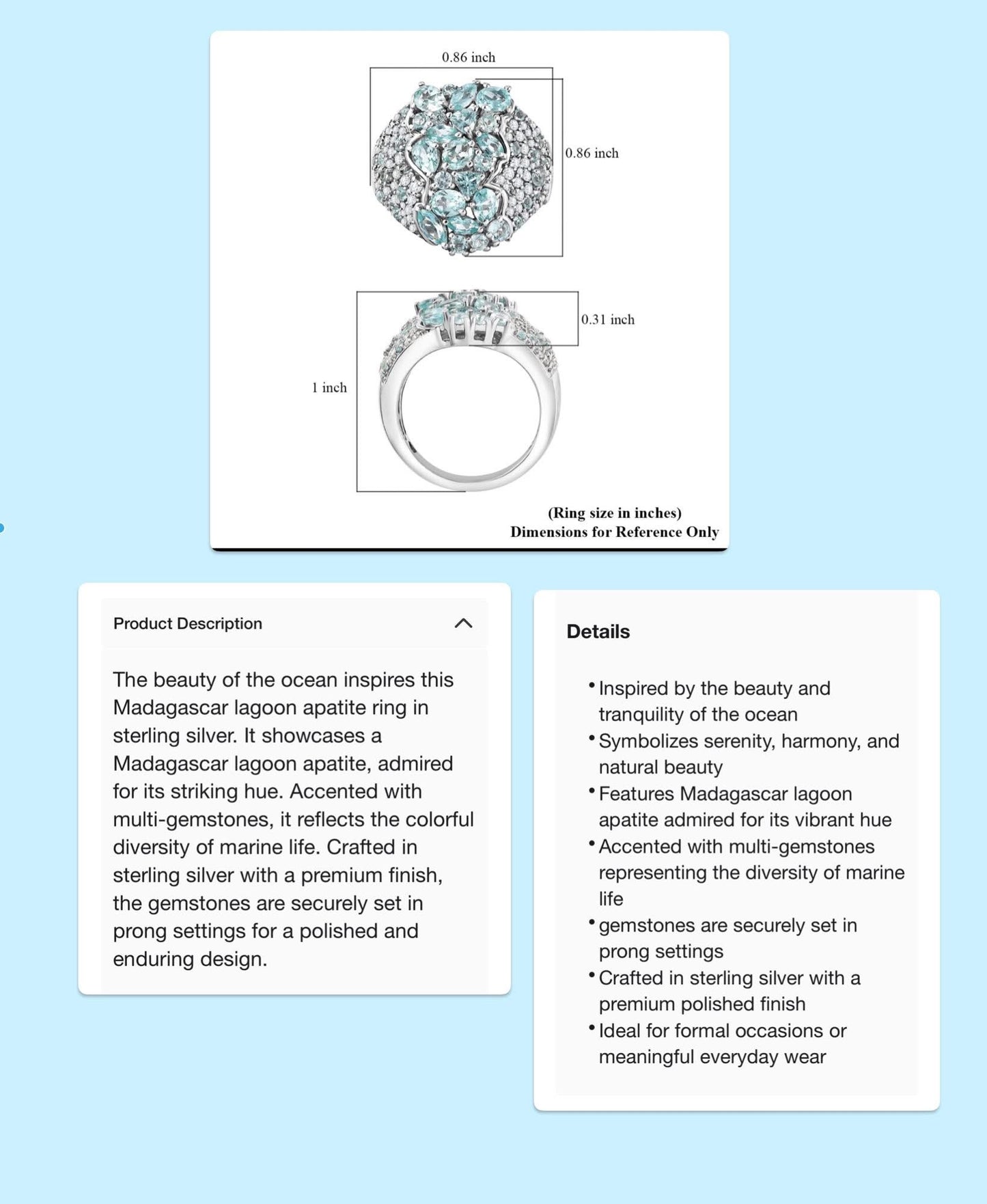 0.86 inch

0.86 inch

0.31 inch

1 inch

(Ring size in inches)
Dimensions for Reference Only

Product Description

The beauty of the ocean inspires this Madagascar lagoon apatite ring in sterling silver. It showcases a Madagascar lagoon apatite, admired for its striking hue. Accented with multi-gemstones, it reflects the colorful diversity of marine life. Crafted in sterling silver with a premium finish, the gemstones are securely set in prong settings for a polished and enduring design.

Details

• Inspired by the beauty and tranquility of the ocean
• Symbolizes serenity, harmony, and natural beauty
• Features Madagascar lagoon apatite admired for its vibrant hue
• Accented with multi-gemstones representing the diversity of marine life
• gemstones are securely set in prong settings
• Crafted in sterling silver with a premium polished finish
• Ideal for formal occasions or meaningful everyday wear